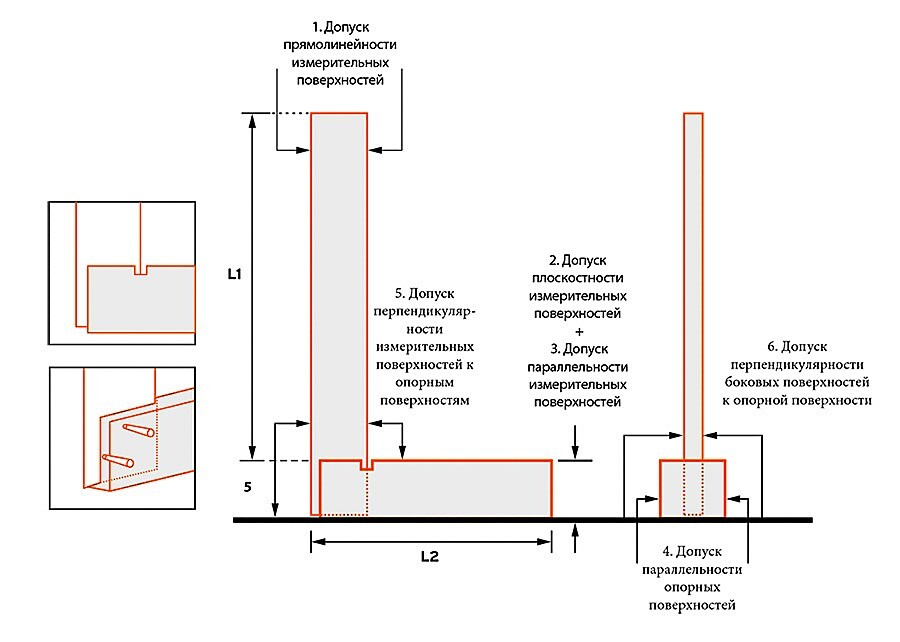 1. Допуск прямолинейности измерительных поверхностей

L1

5. Допуск перпендикулярности измерительных поверхностей к опорным поверхностям

2. Допуск плоскостности измерительных поверхностей
+
3. Допуск параллельности измерительных поверхностей

6. Допуск перпендикулярности боковых поверхностей к опорной поверхности

5

L2

4. Допуск параллельности опорных поверхностей